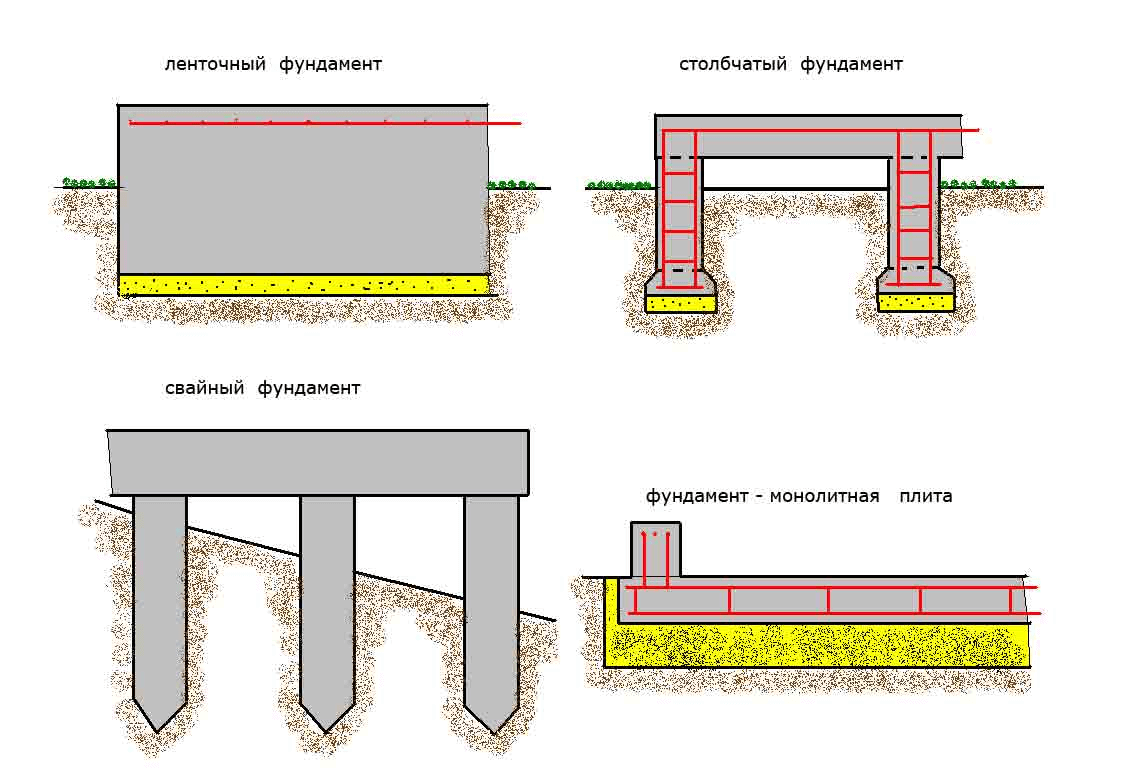 ленточный фундамент

столбчатый фундамент

свайный фундамент

фундамент - монолитная плита